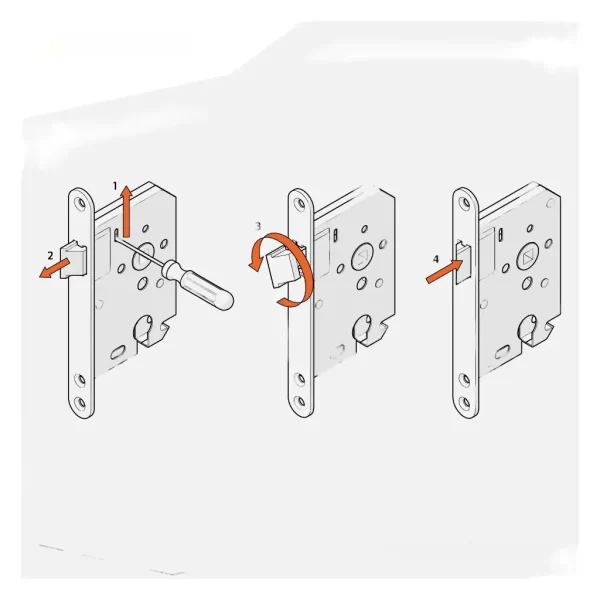 1
2
3
4